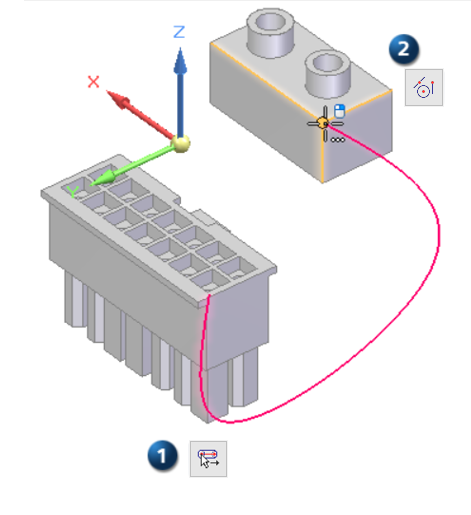 Z
X
Y
2
1