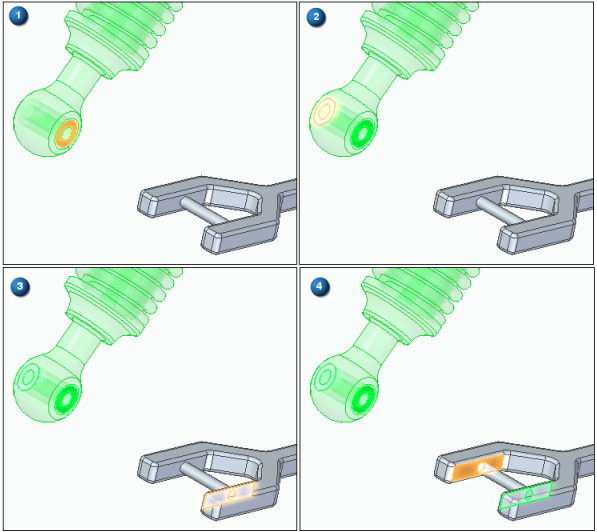 1

2

3

4